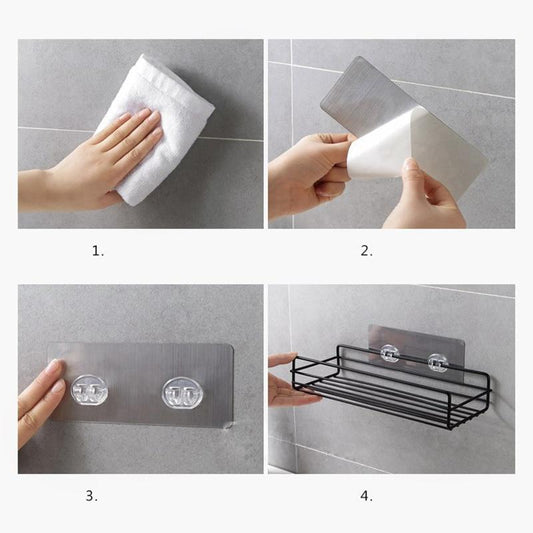 1.

2.

3.

4.